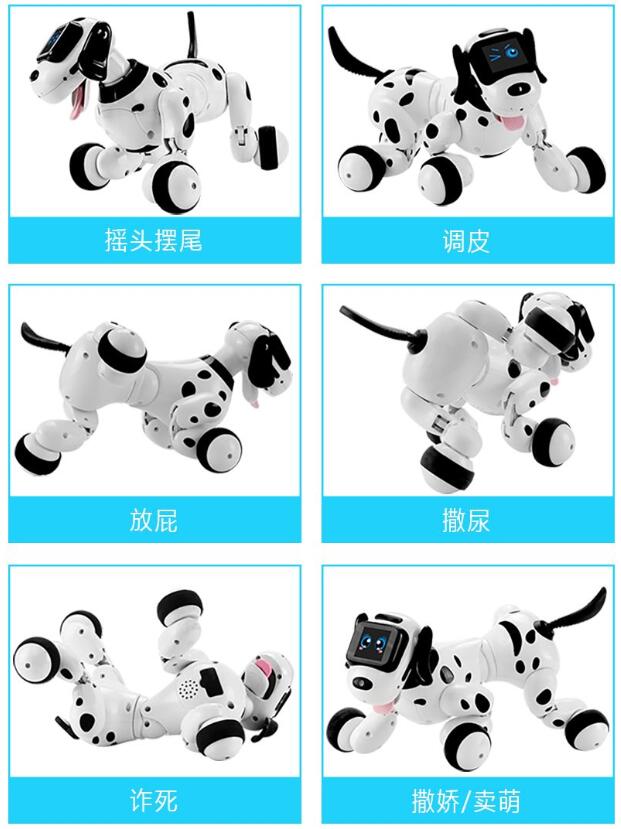 摇头摆尾

调皮

放屁

撒尿

诈死

撒娇/卖萌